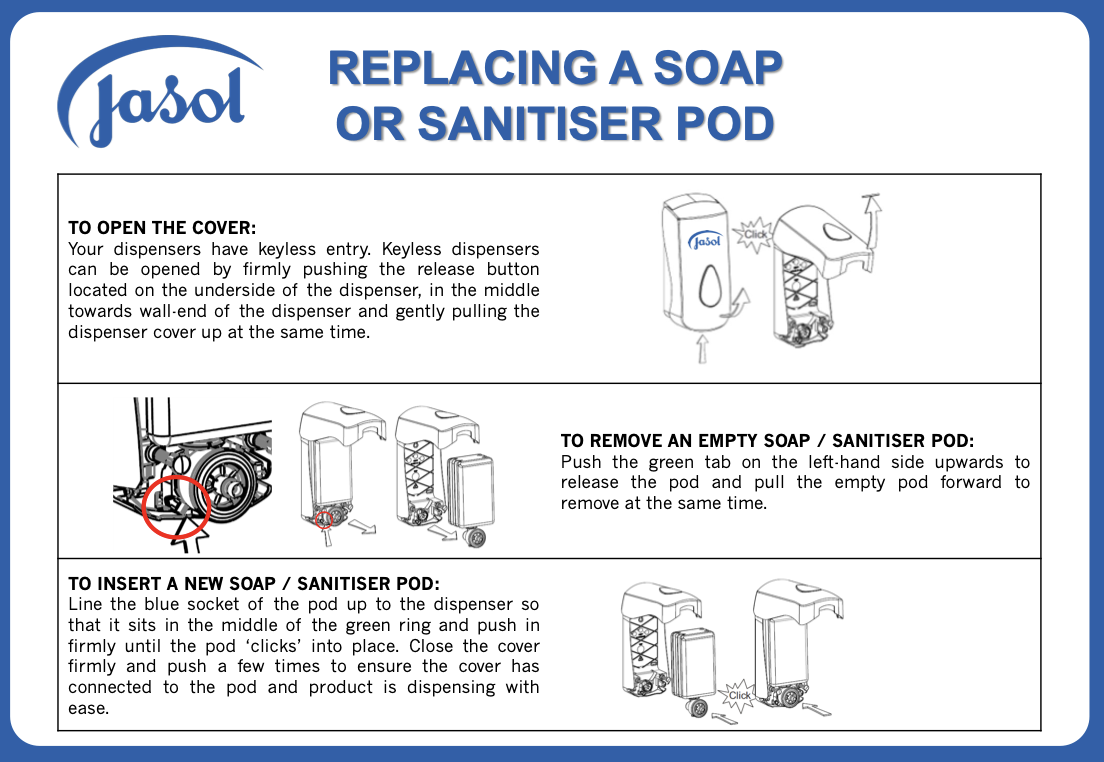 Jasol

REPLACING A SOAP OR SANITISER POD

TO OPEN THE COVER:
Your dispensers have keyless entry. Keyless dispensers can be opened by firmly pushing the release button located on the underside of the dispenser, in the middle towards wall-end of the dispenser and gently pulling the dispenser cover up at the same time.

Jasol

Click

TO REMOVE AN EMPTY SOAP / SANITISER POD:
Push the green tab on the left-hand side upwards to release the pod and pull the empty pod forward to remove at the same time.

TO INSERT A NEW SOAP / SANITISER POD:
Line the blue socket of the pod up to the dispenser so that it sits in the middle of the green ring and push in firmly until the pod 'clicks' into place. Close the cover firmly and push a few times to ensure the cover has connected to the pod and product is dispensing with ease.

Click